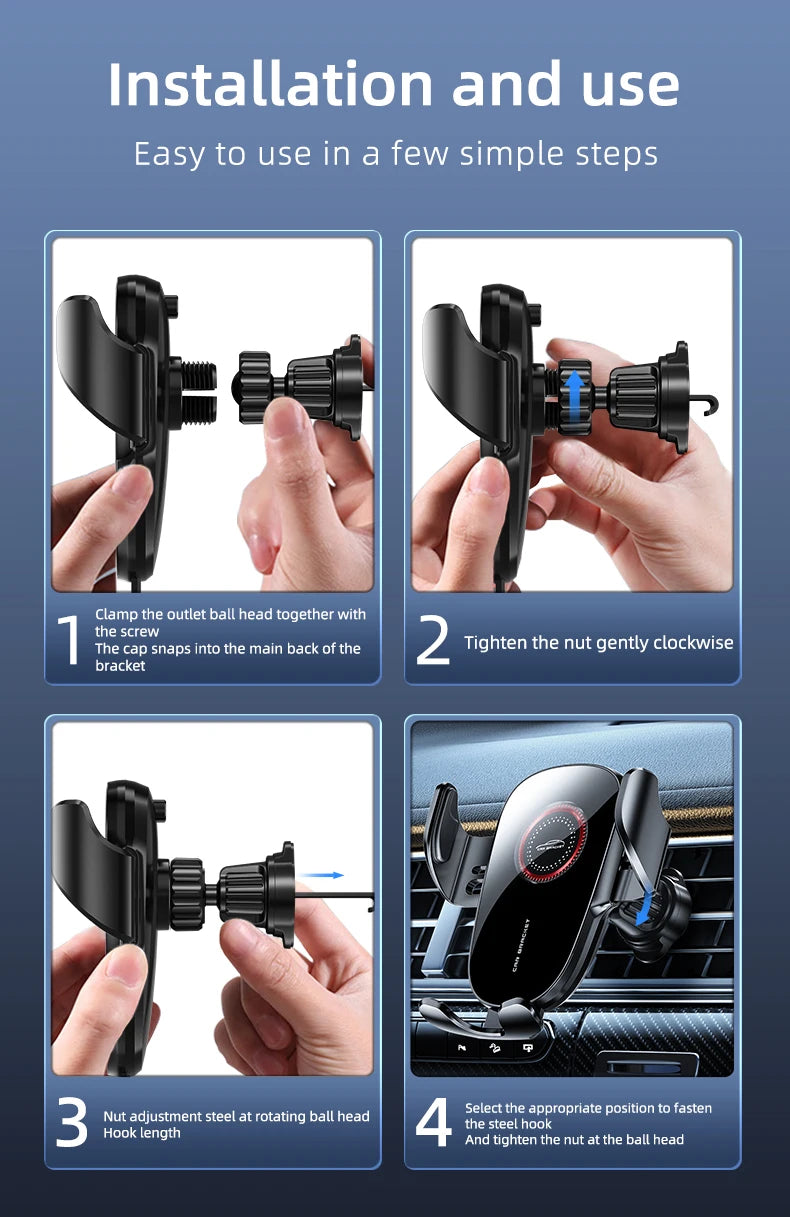 Installation and use

Easy to use in a few simple steps

1 Clamp the outlet ball head together with the screw
The cap snaps into the main back of the bracket

2 Tighten the nut gently clockwise

3 Nut adjustment steel at rotating ball head
Hook length

CAR BRACKET

4 Select the appropriate position to fasten the steel hook
And tighten the nut at the ball head